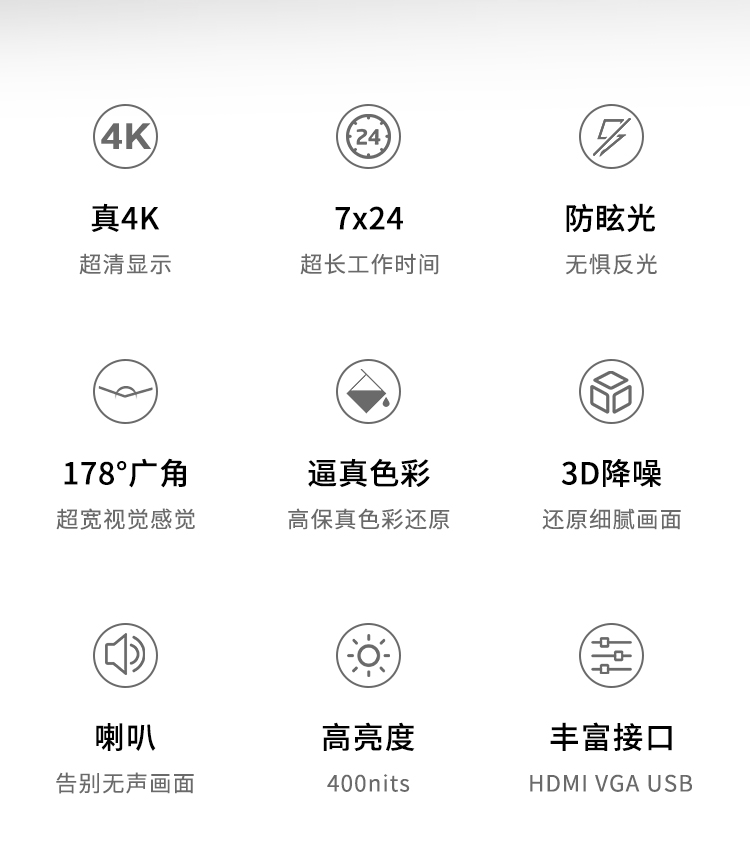 4K

真4K
超清显示

24

7x24
超长工作时间

防眩光
无惧反光

178°广角
超宽视觉感觉

逼真色彩
高保真色彩还原

3D降噪
还原细腻画面

喇叭
告别无声画面

高亮度
400nits

丰富接口
HDMI VGA USB